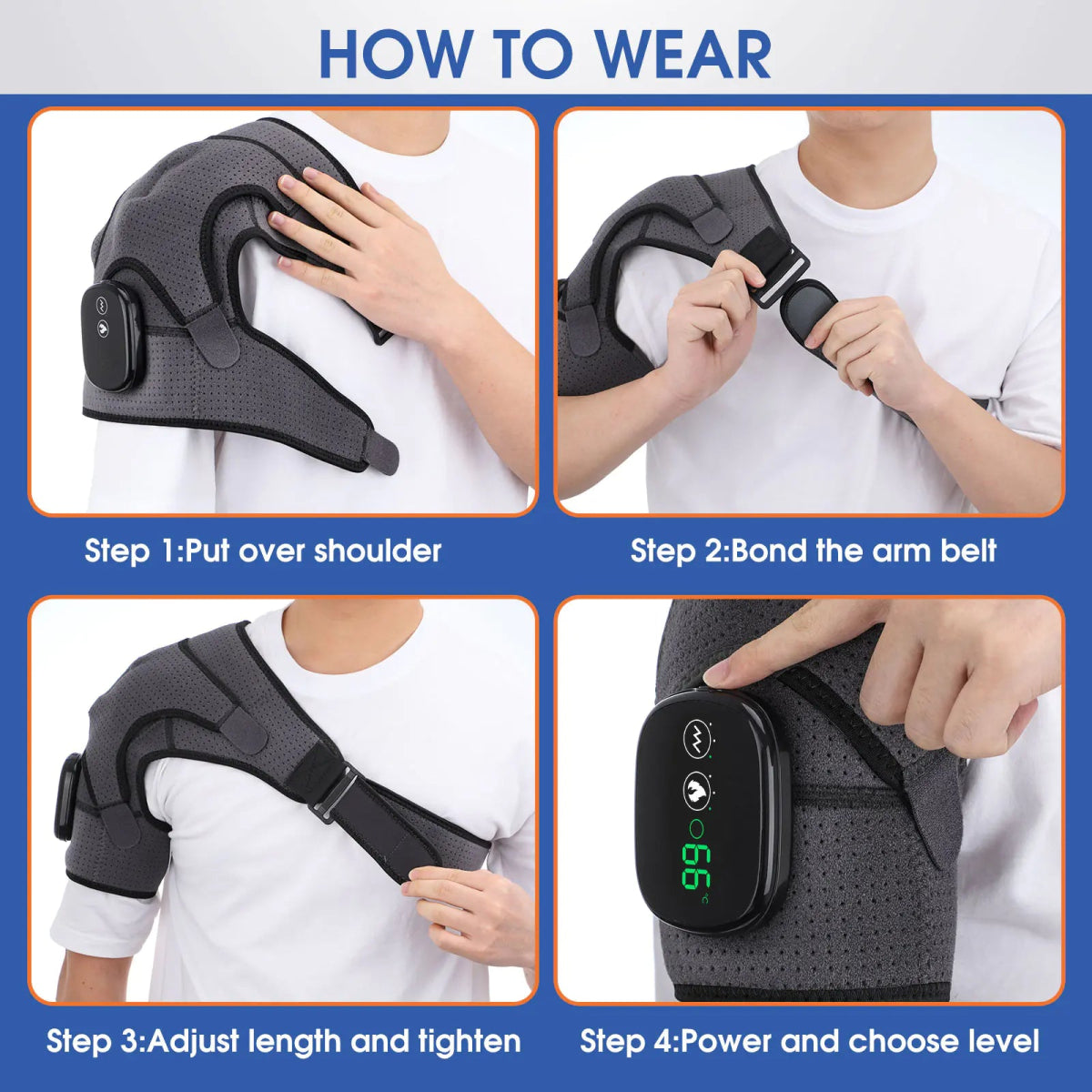 HOW TO WEAR

Step 1:Put over shoulder

Step 2:Bond the arm belt

Step 3:Adjust length and tighten

66

Step 4:Power and choose level